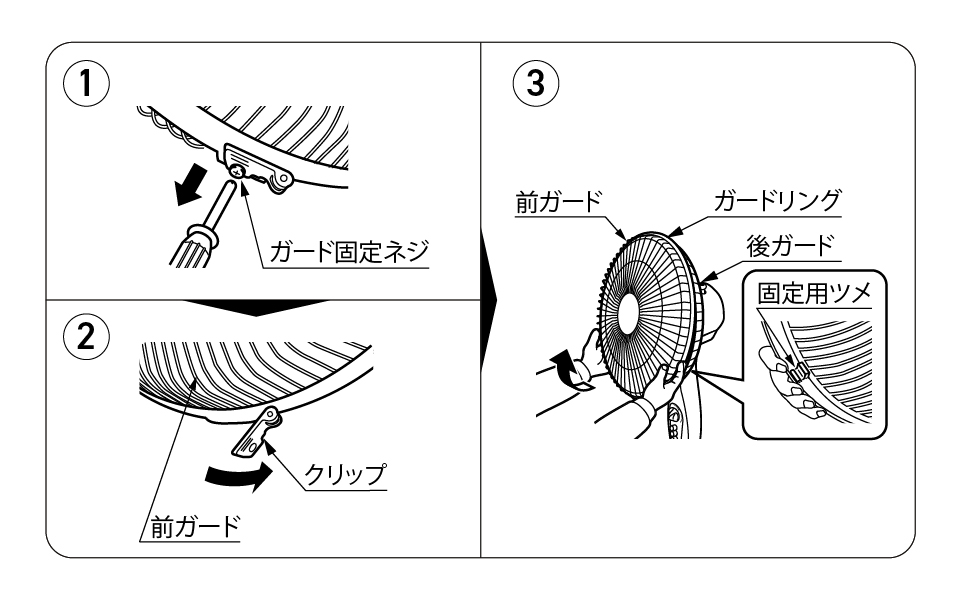 1

ガード固定ネジ

2

クリップ

前ガード

3

前ガード

ガードリング

後ガード

固定用ツメ