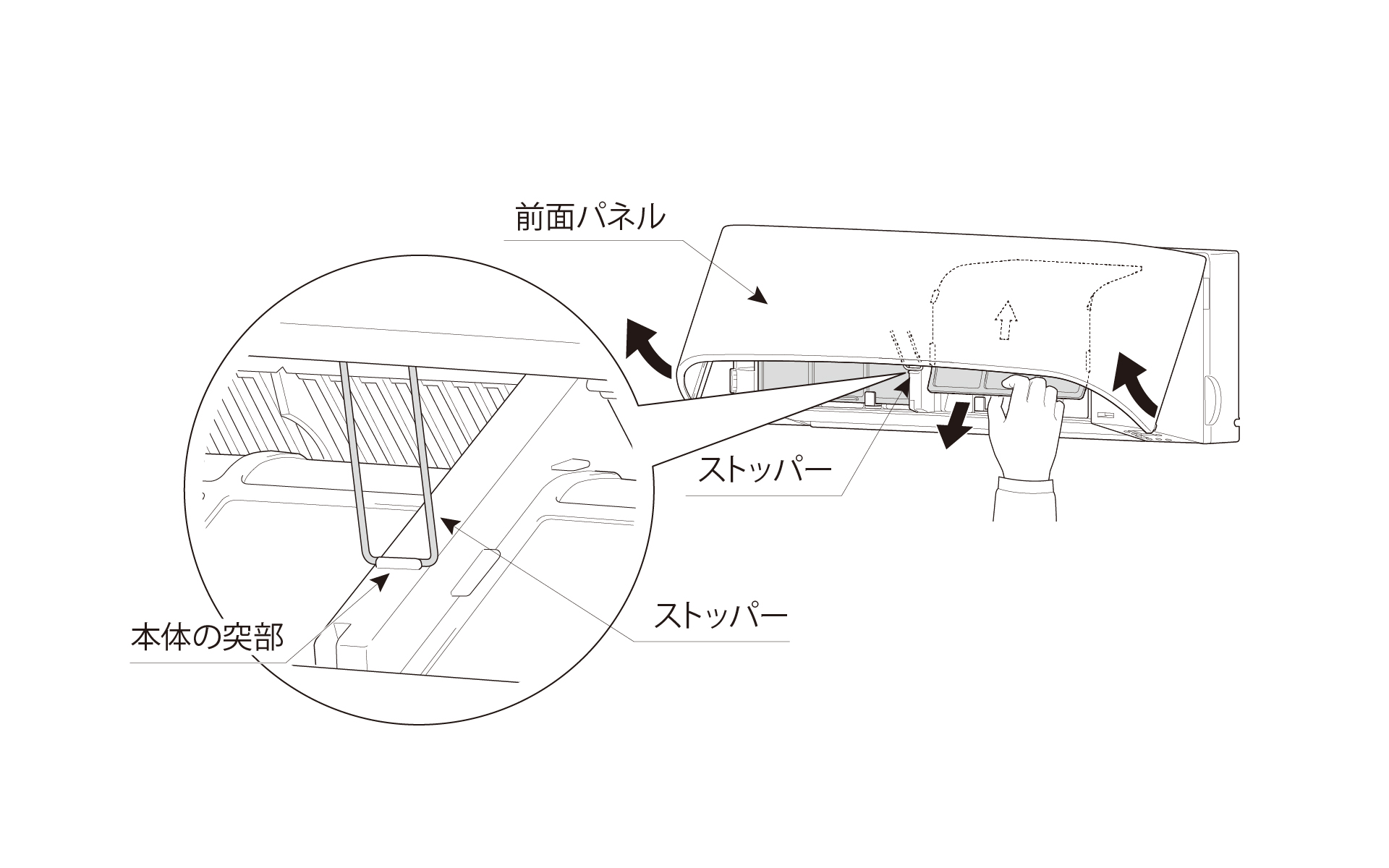 前面パネル

ストッパー

ストッパー

本体の突部