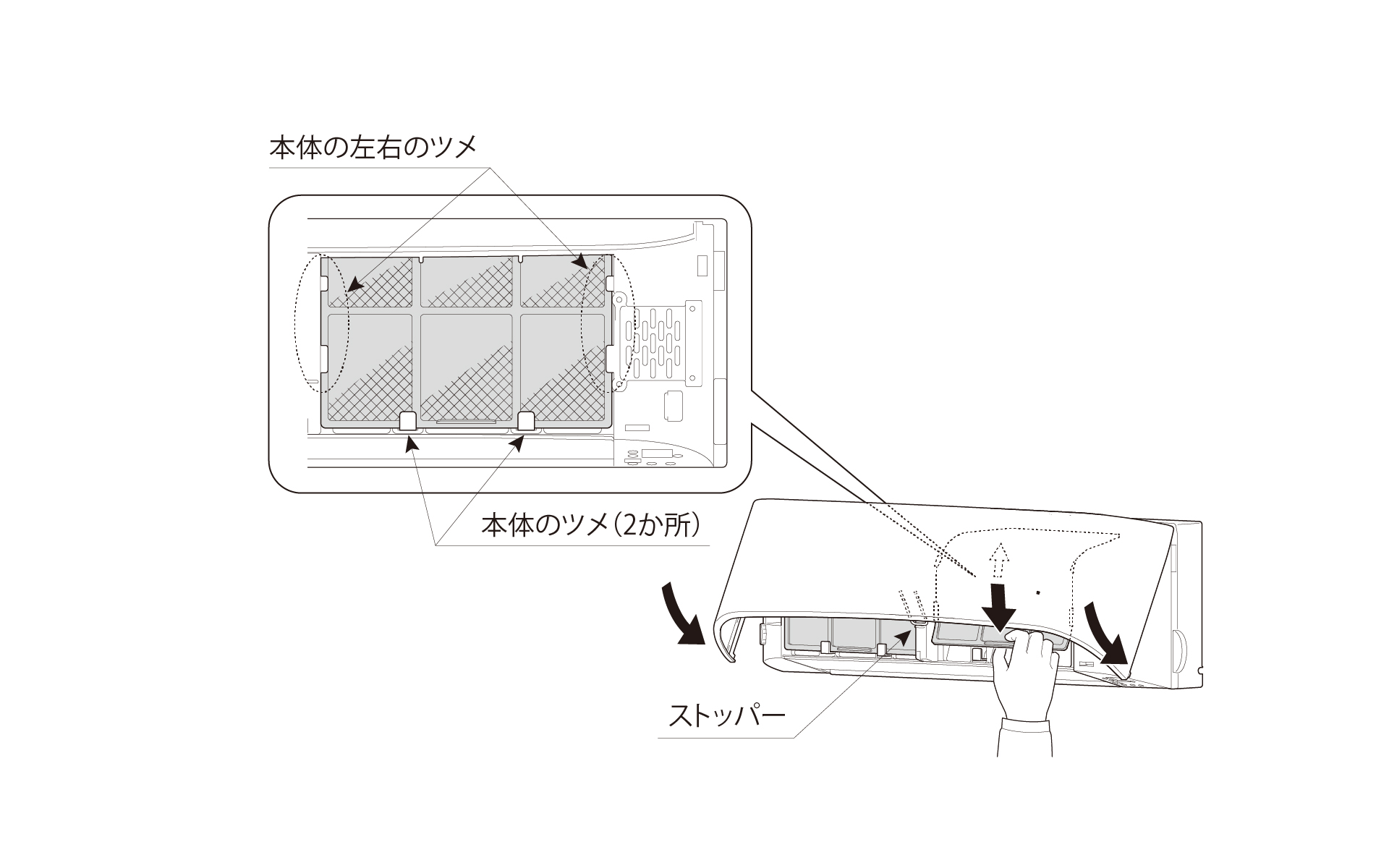 本体の左右のツメ

本体のツメ（2か所）

ストッパー