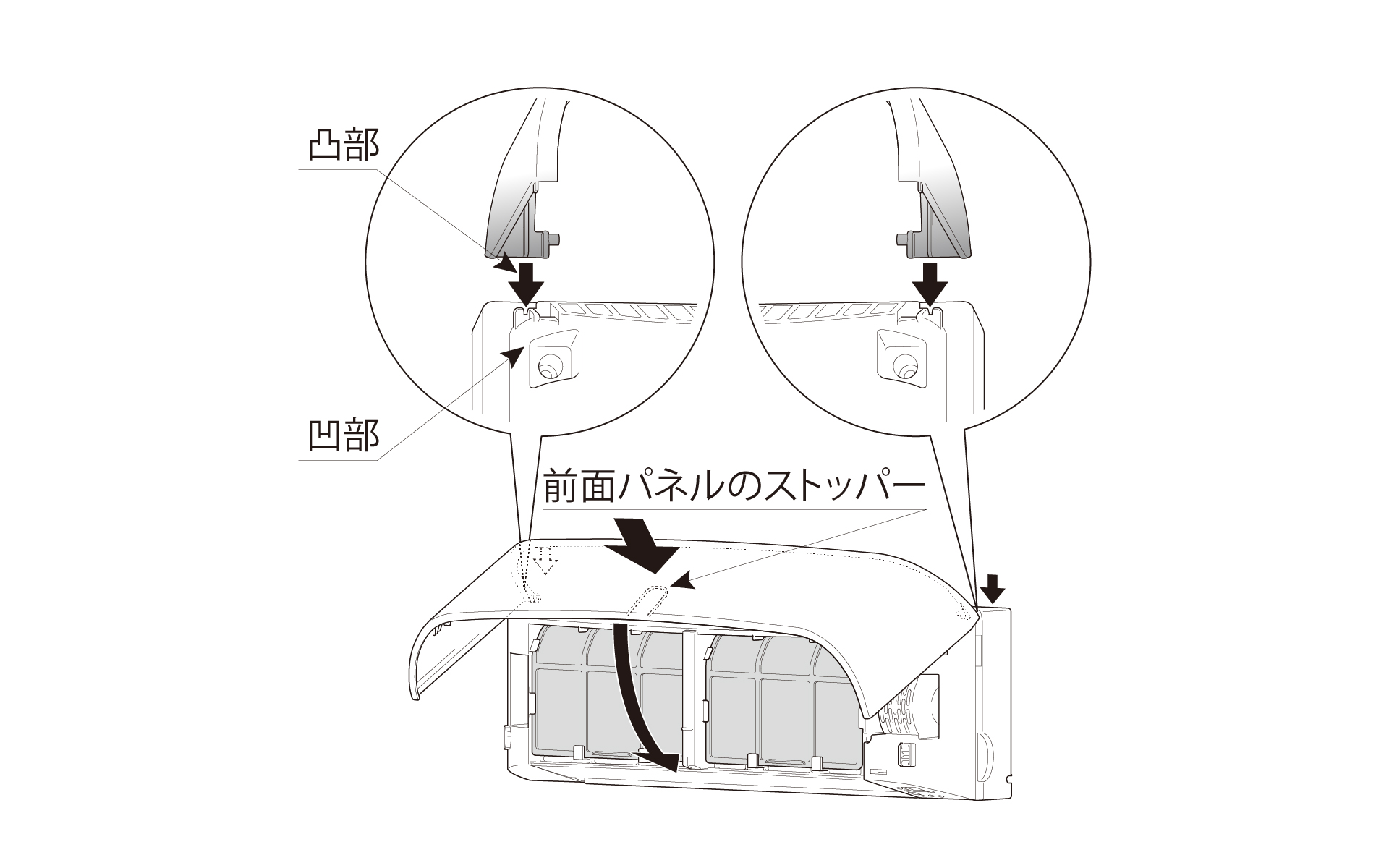 凸部

凹部

前面パネルのストッパー