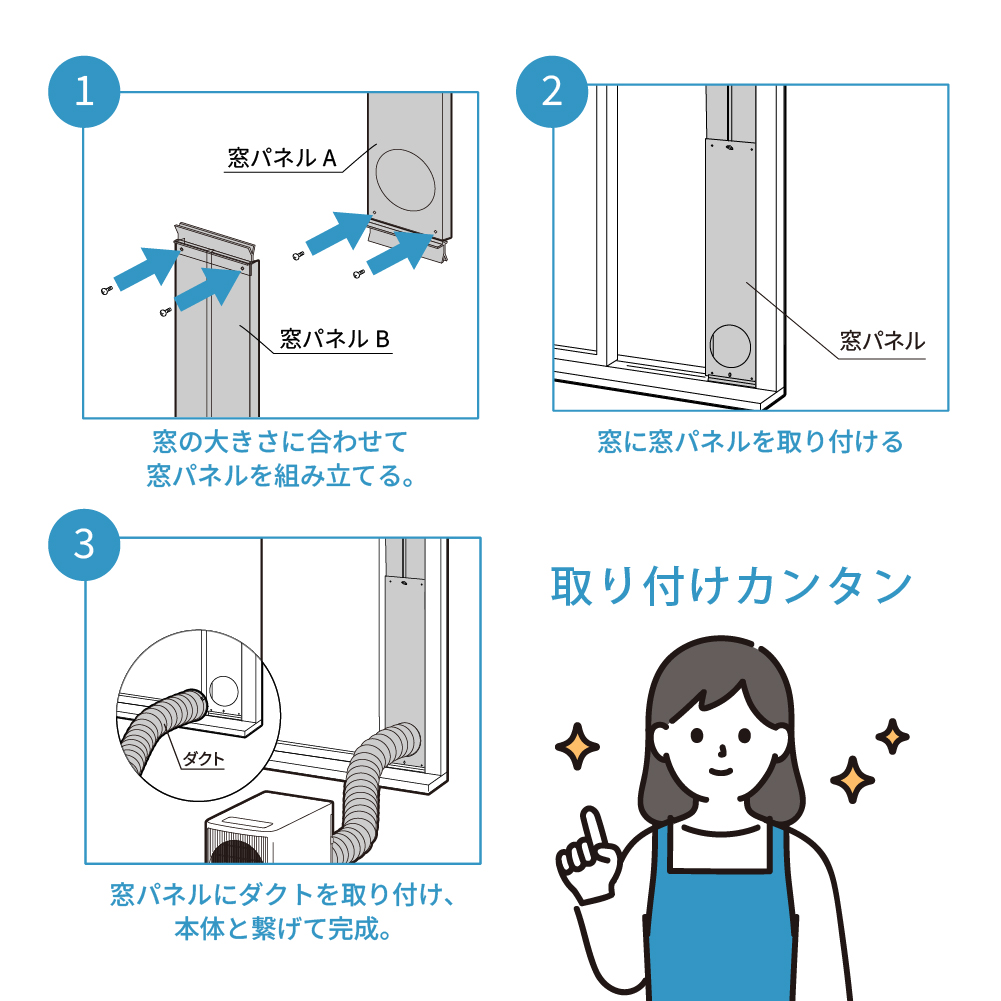 1

窓パネル A

窓パネル B

窓の大きさに合わせて
窓パネルを組み立てる。

2

窓パネル

窓に窓パネルを取り付ける

3

ダクト

窓パネルにダクトを取り付け、
本体と繋げて完成。

取り付けカンタン