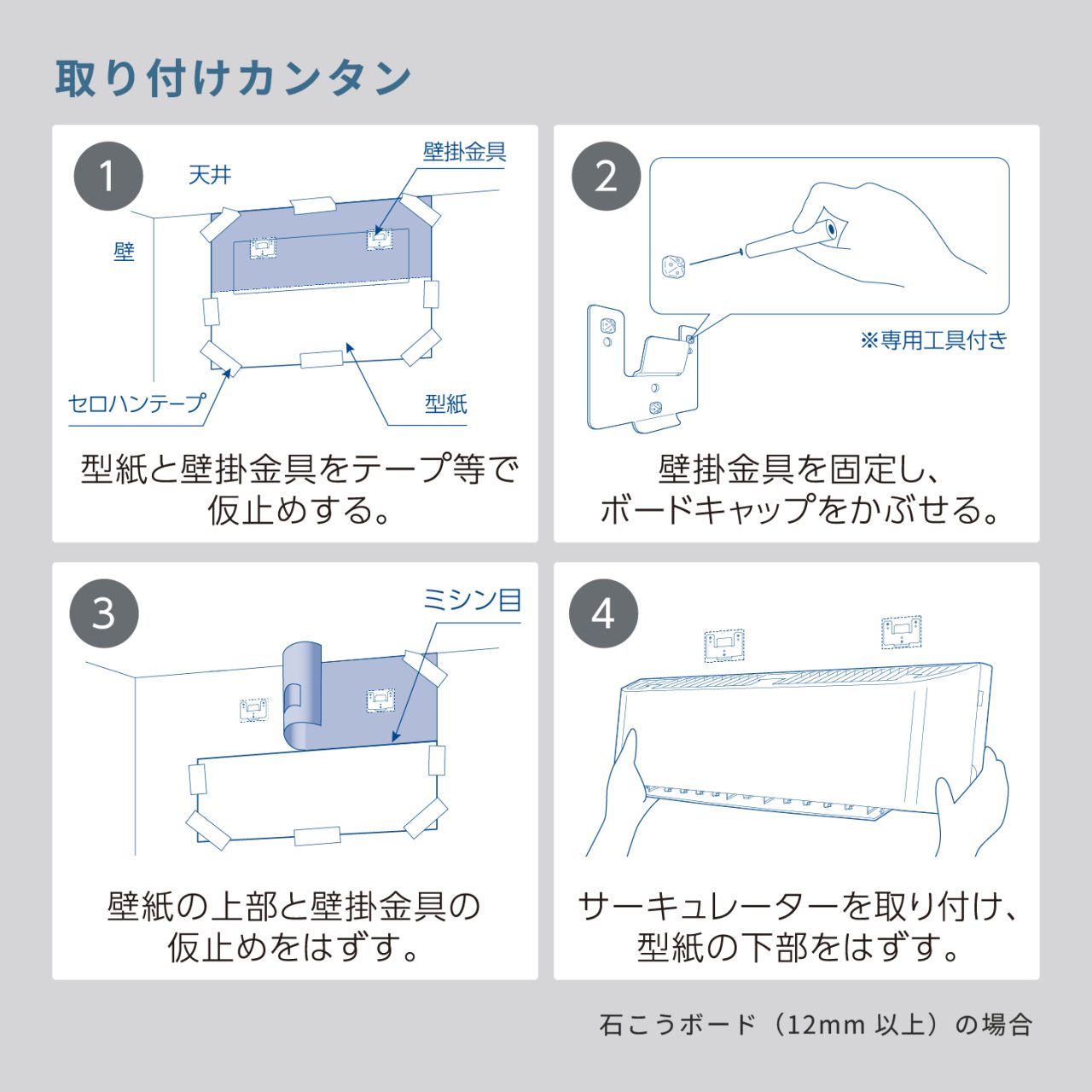 取り付けカンタン

1
天井
壁掛金具
壁
セロハンテープ
型紙
型紙と壁掛金具をテープ等で仮止めする。

2
※専用工具付き
壁掛金具を固定し、ボードキャップをかぶせる。

3
ミシン目
壁紙の上部と壁掛金具の仮止めをはずす。

4
サーキュレーターを取り付け、型紙の下部をはずす。

石こうボード（12mm 以上）の場合