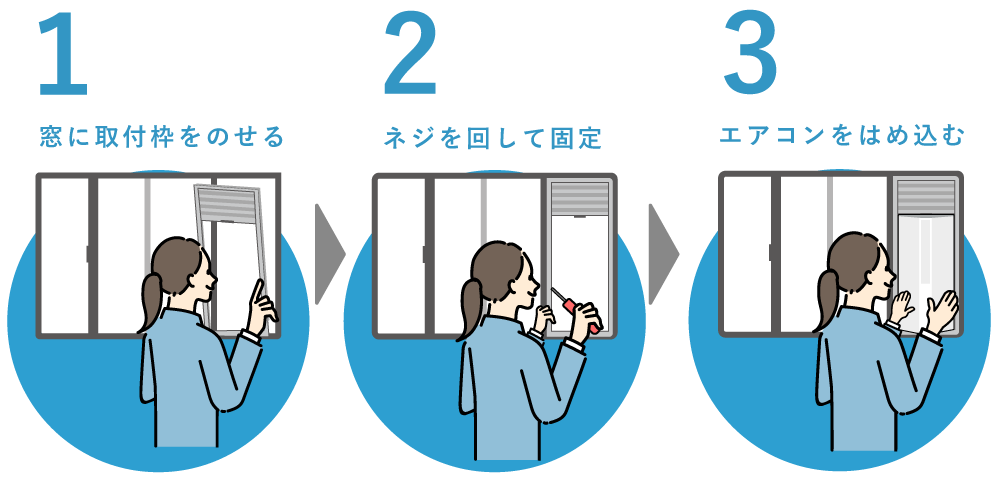 1
窓に取付枠をのせる

2
ネジを回して固定

3
エアコンをはめ込む