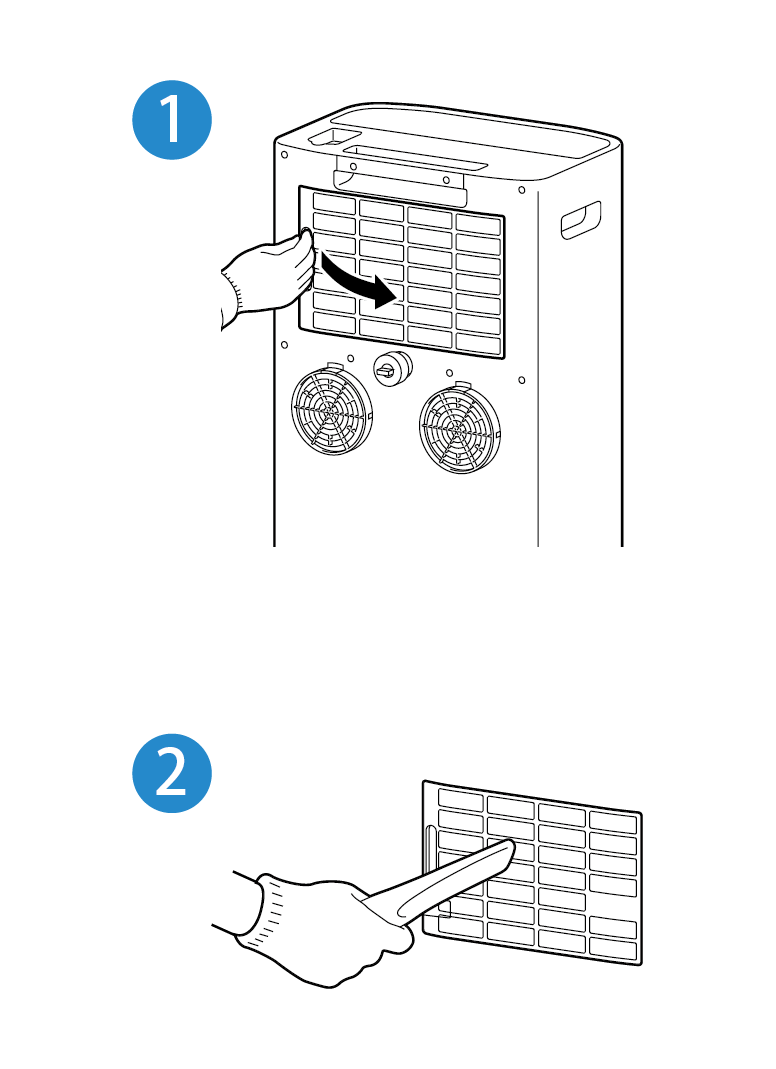 1

2