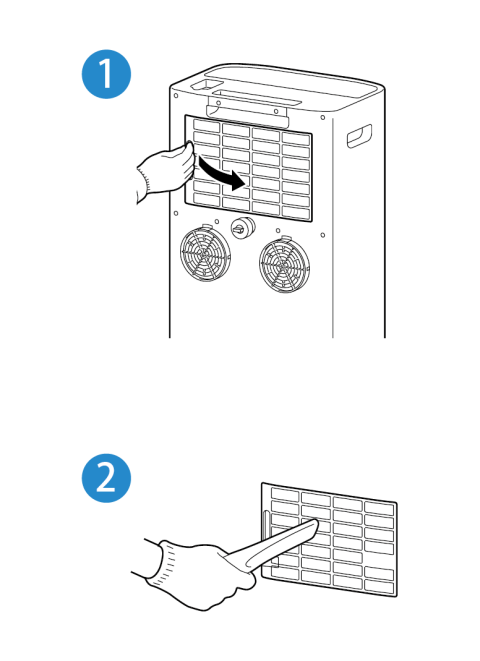 1

2