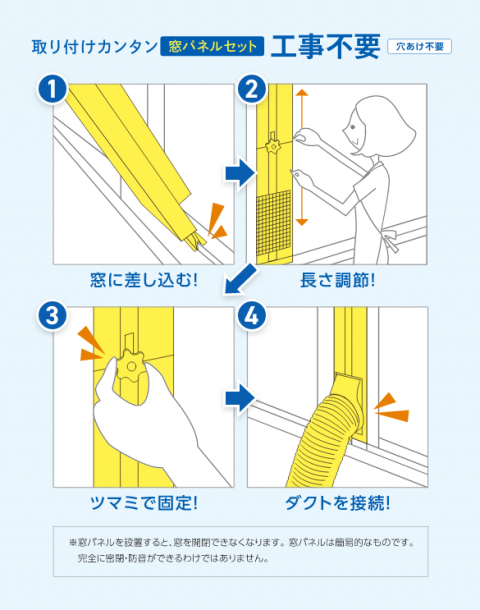 取り付けカンタン 窓パネルセット 工事不要 穴あけ不要

1

2

窓に差し込む!

長さ調節!

3

4

ツマミで固定!

ダクトを接続!

※窓パネルを設置すると、窓を開閉できなくなります。窓パネルは簡易的なものです。完全に密閉・防音ができるわけではありません。